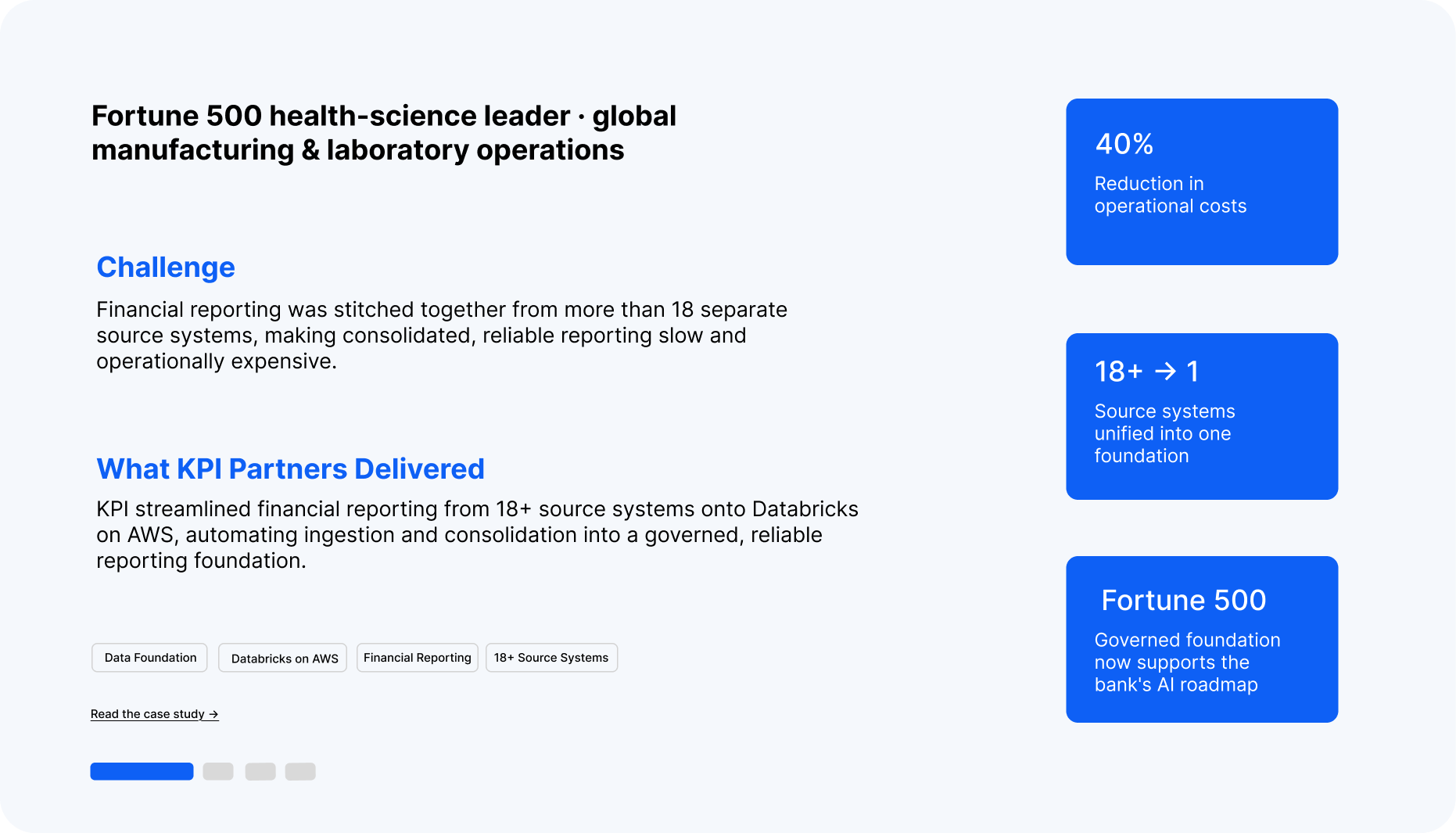 Fortune 500 health-science leader · global manufacturing & laboratory operations

Challenge

Financial reporting was stitched together from more than 18 separate source systems, making consolidated, reliable reporting slow and operationally expensive.

What KPI Partners Delivered

KPI streamlined financial reporting from 18+ source systems onto Databricks on AWS, automating ingestion and consolidation into a governed, reliable reporting foundation.

Data Foundation

Databricks on AWS

Financial Reporting

18+ Source Systems

Read the case study →

40%

Reduction in operational costs

18+ → 1

Source systems unified into one foundation

Fortune 500

Governed foundation now supports the bank's AI roadmap