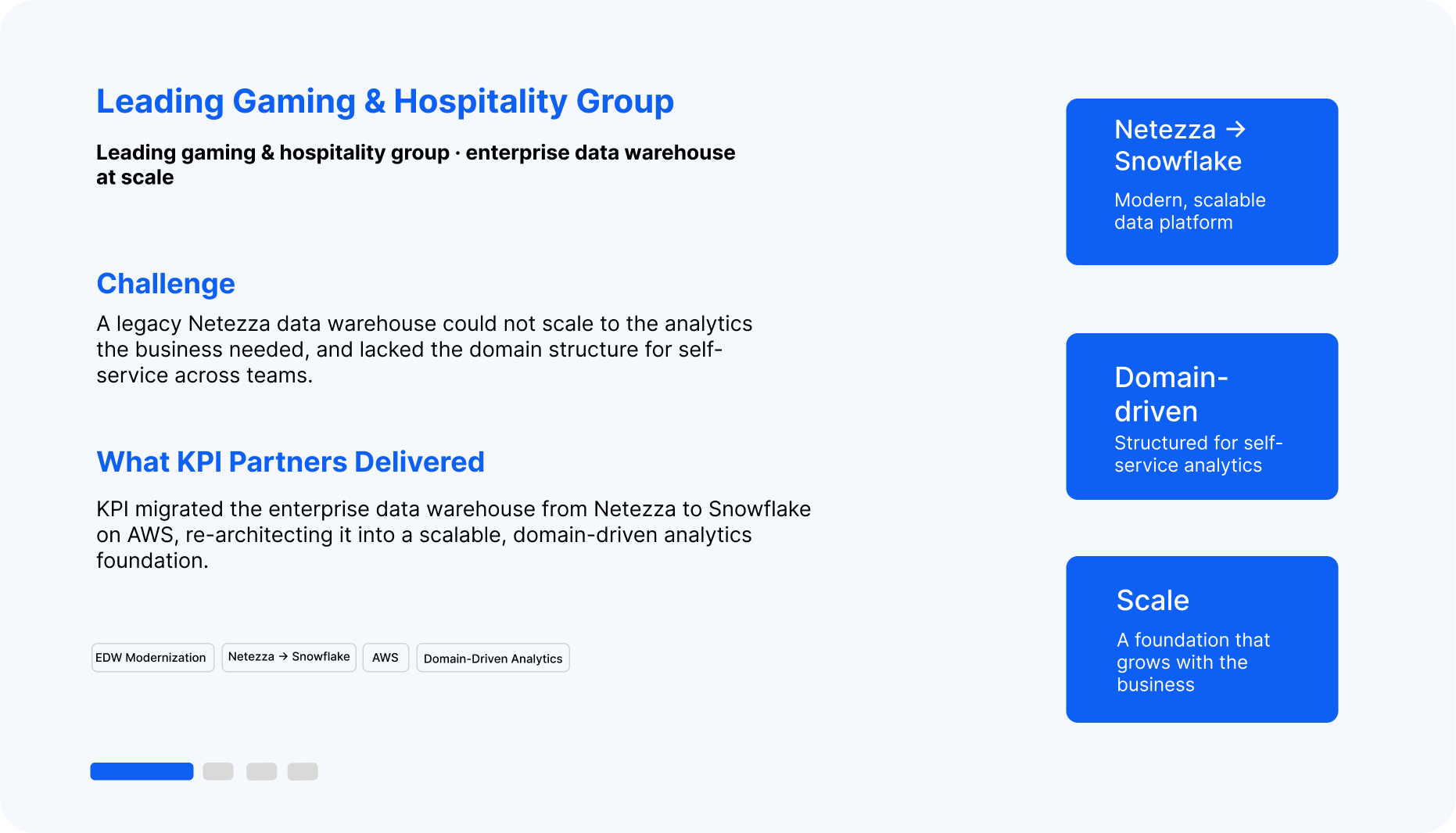 Leading Gaming & Hospitality Group

Leading gaming & hospitality group · enterprise data warehouse at scale

Challenge

A legacy Netezza data warehouse could not scale to the analytics the business needed, and lacked the domain structure for self-service across teams.

What KPI Partners Delivered

KPI migrated the enterprise data warehouse from Netezza to Snowflake on AWS, re-architecting it into a scalable, domain-driven analytics foundation.

EDW Modernization

Netezza → Snowflake

AWS

Domain-Driven Analytics

Netezza → Snowflake

Modern, scalable data platform

Domain-driven

Structured for self-service analytics

Scale

A foundation that grows with the business